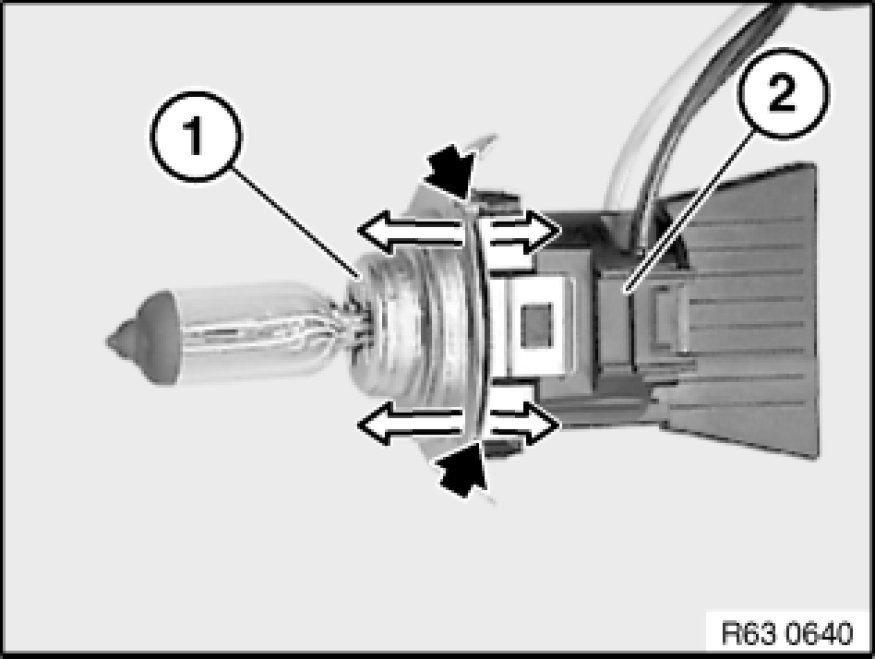 1
2
R63 0640