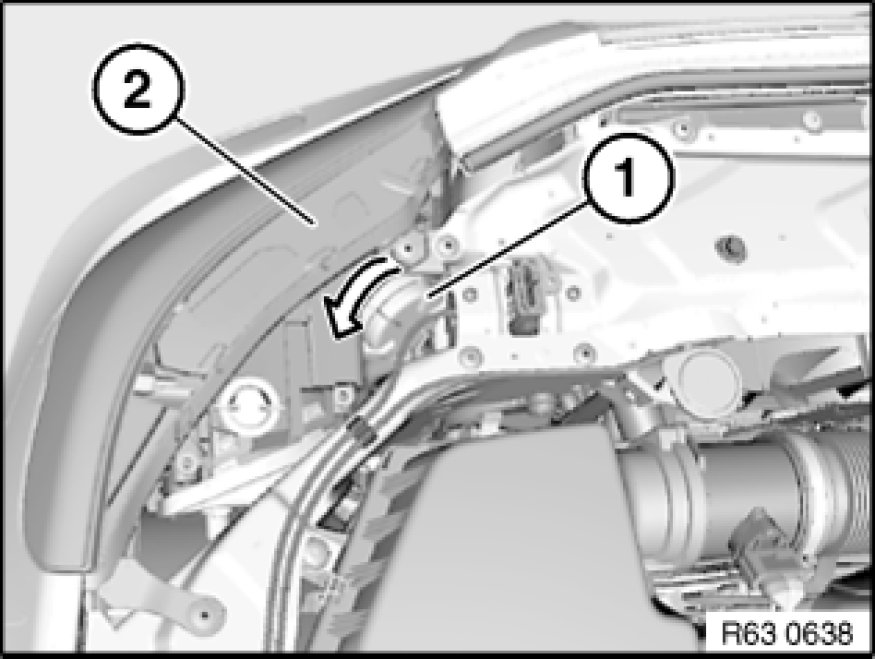 2

1

R63 0638