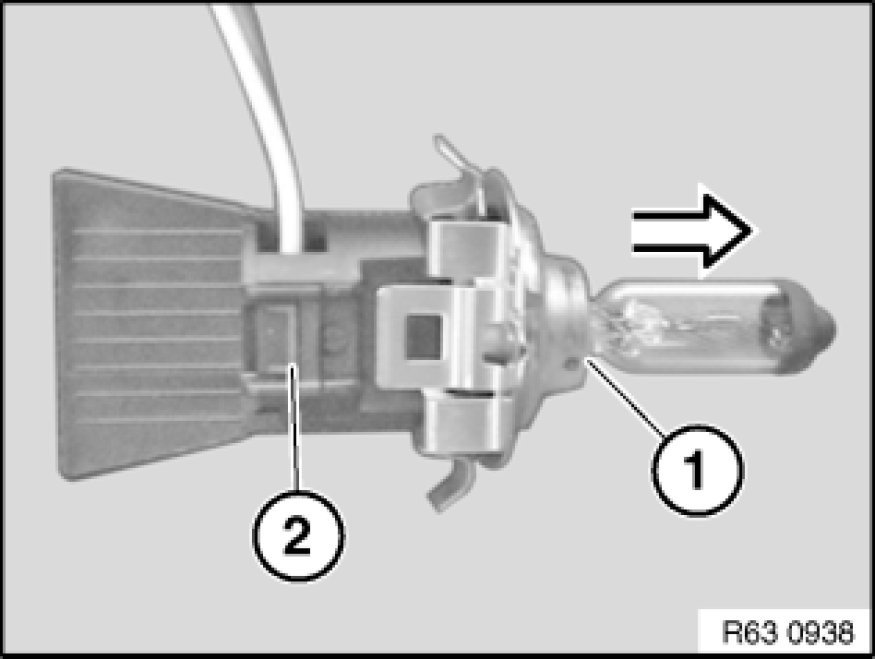 1

2

R63 0938