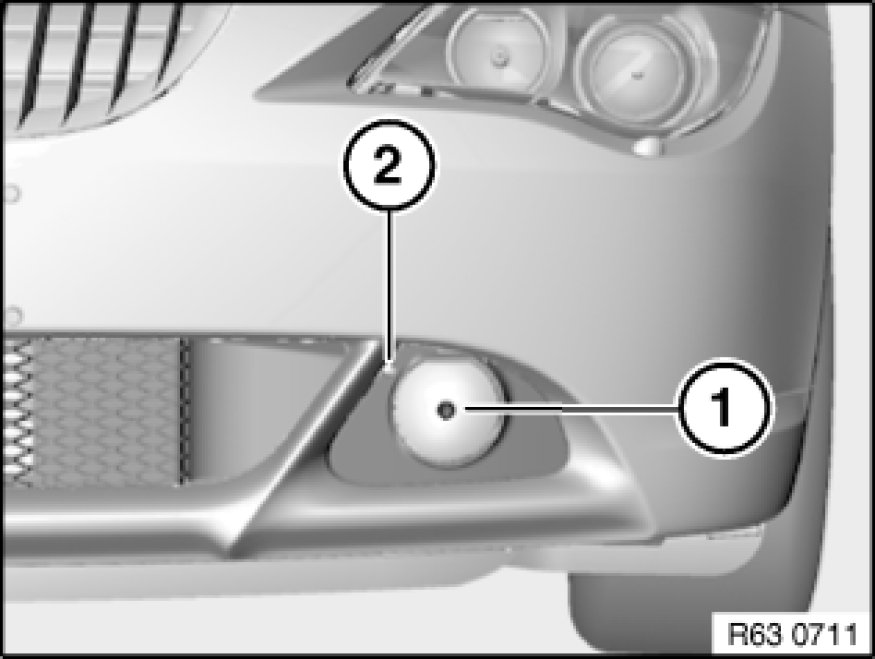 2
1
R63 0711