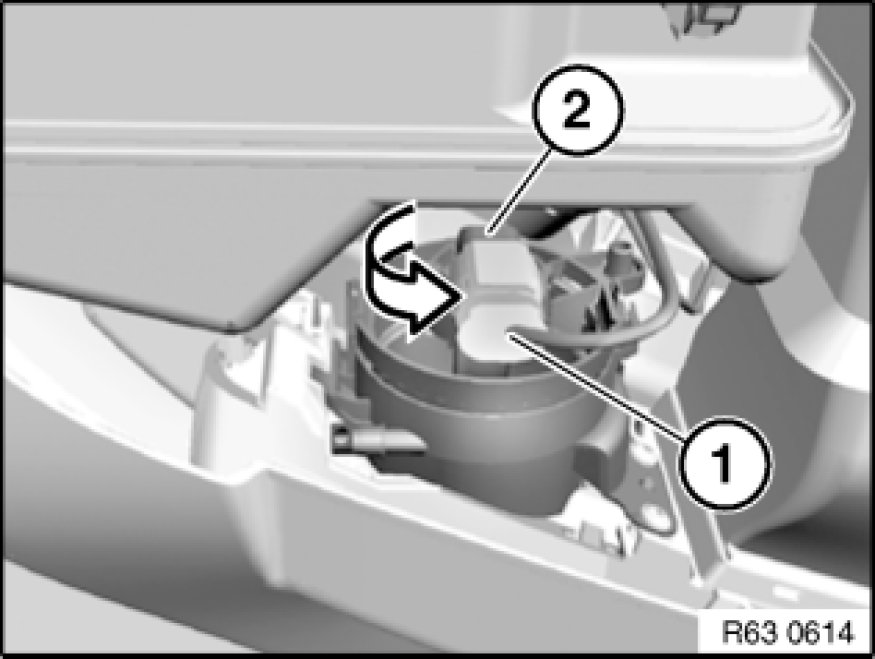 2
1
R63 0614