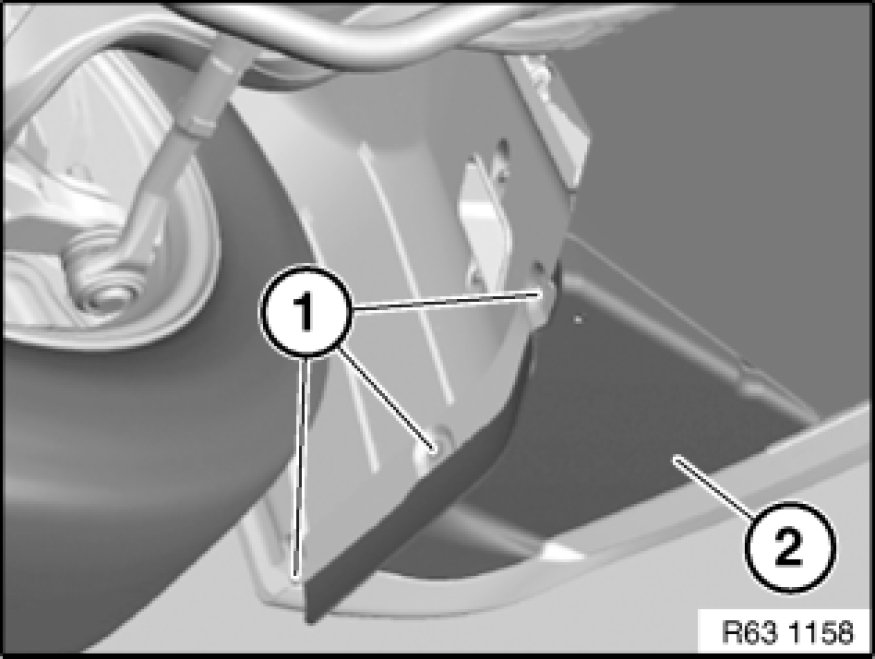 1
2
R63 1158