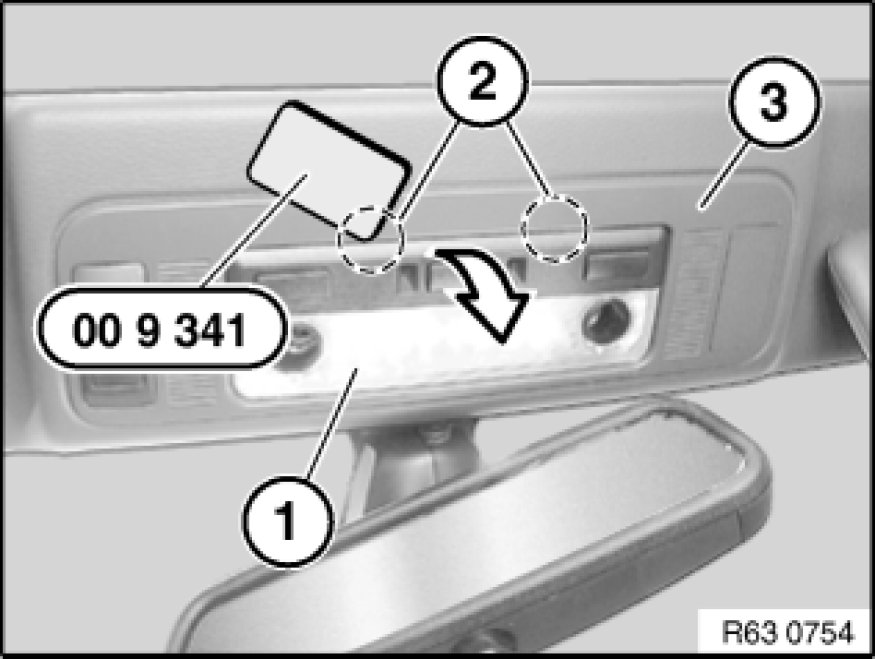 2
3
00 9 341
1
R63 0754