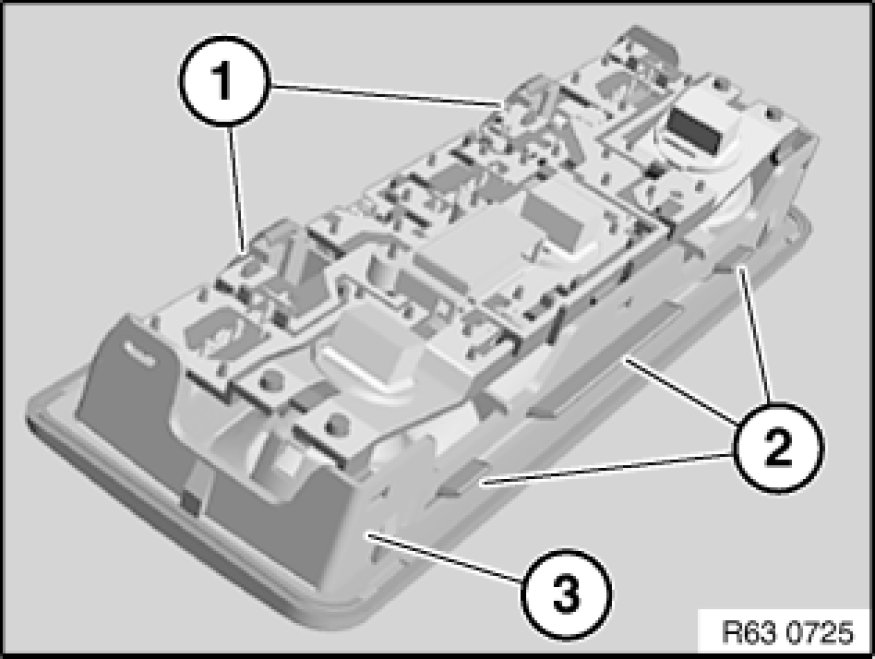 1
2
3
R63 0725