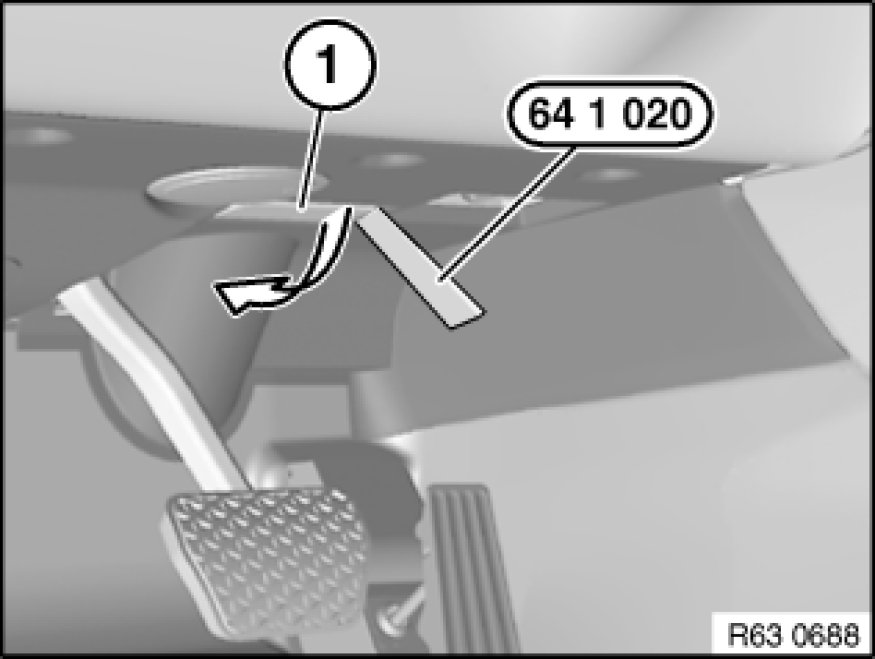 1

64 1 020

R63 0688