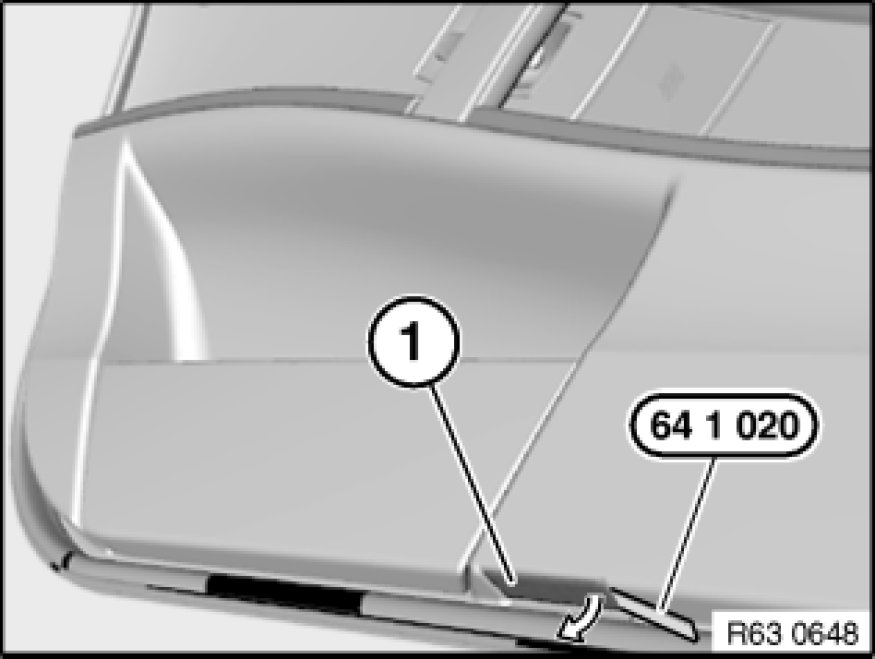 1
64 1 020
R63 0648