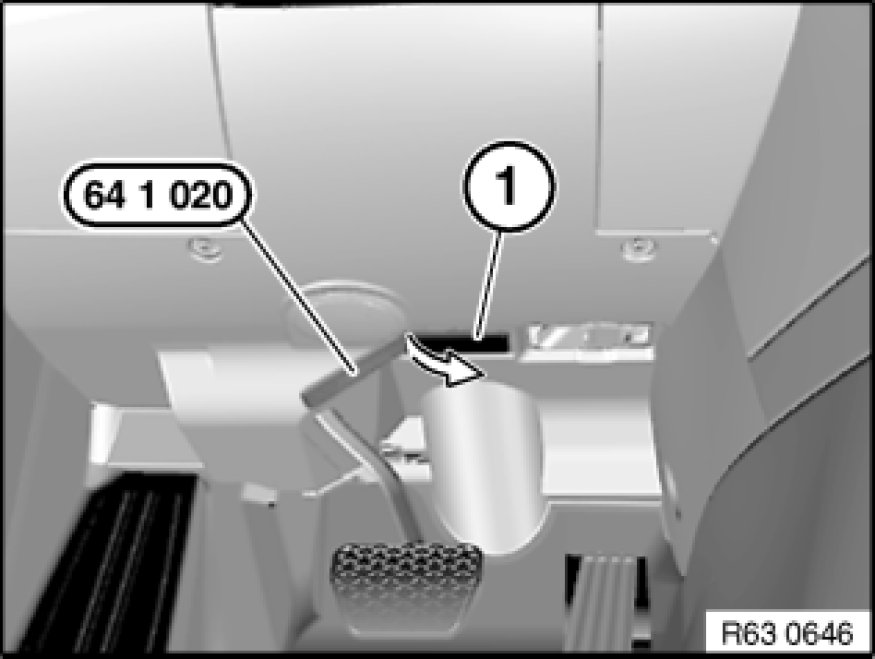 64 1 020

1

R63 0646