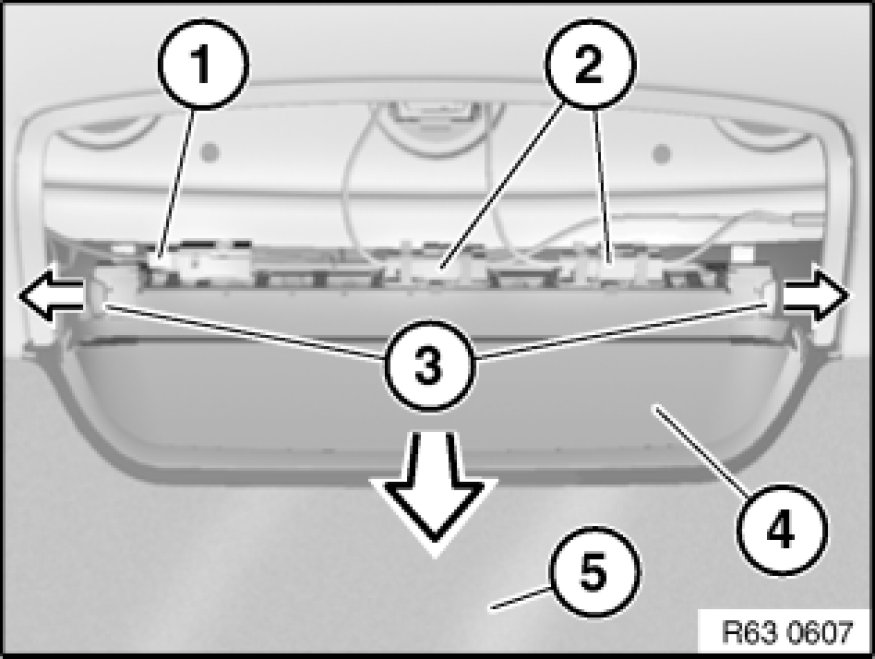 1
2
3
4
5
R63 0607