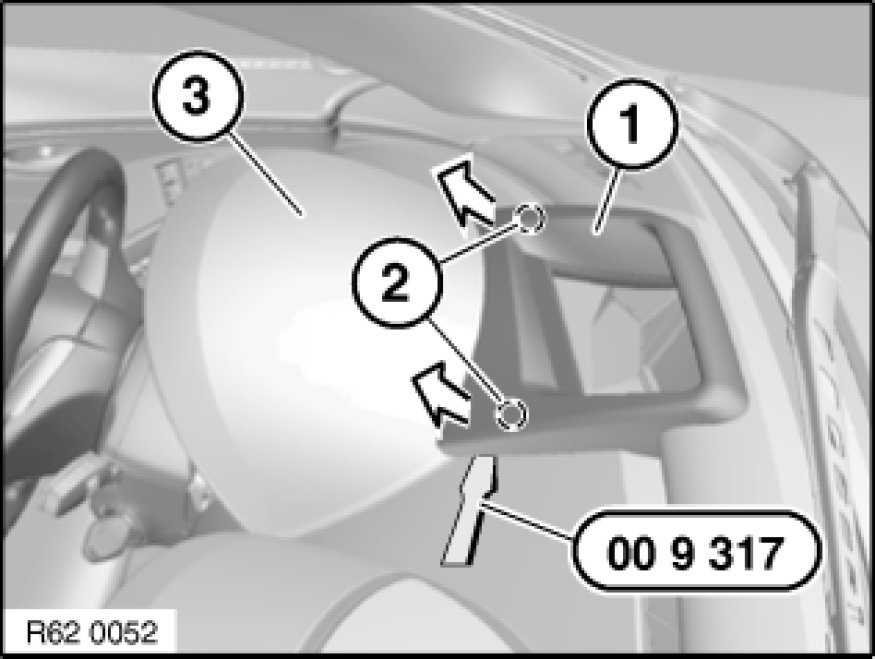 3
1
2
00 9 317
R62 0052