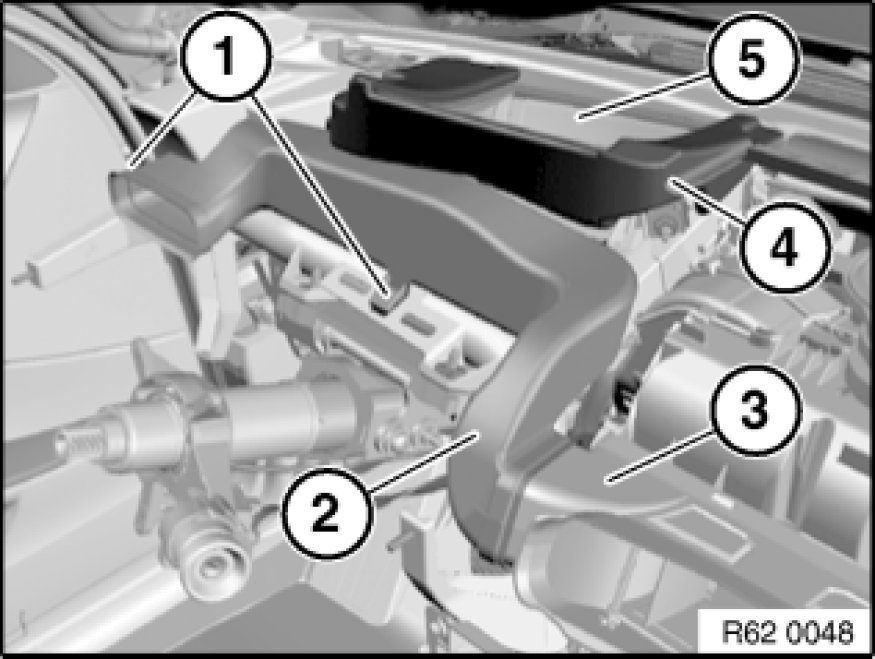 1
5
4
3
2
R62 0048