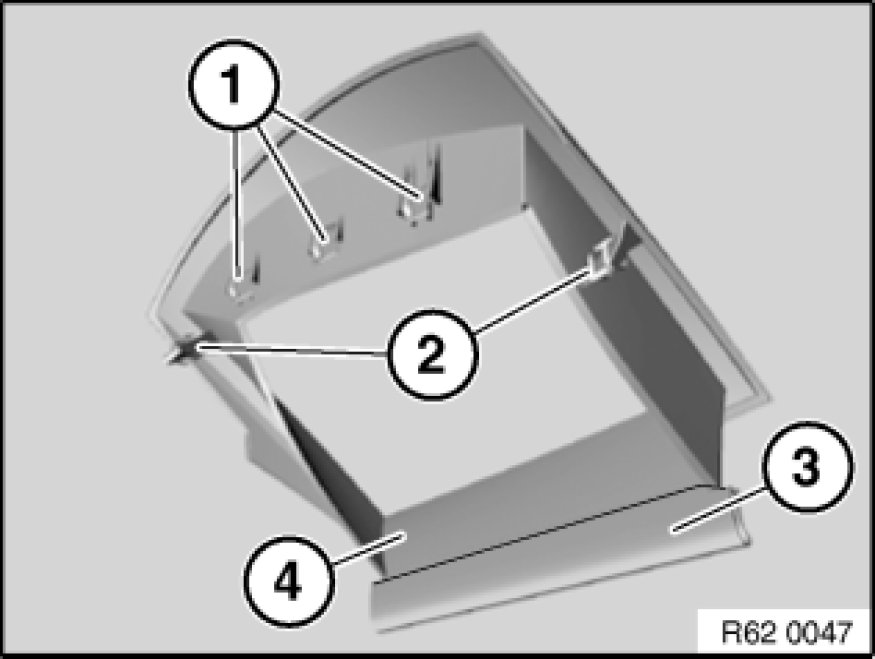 1
2
3
4
R62 0047