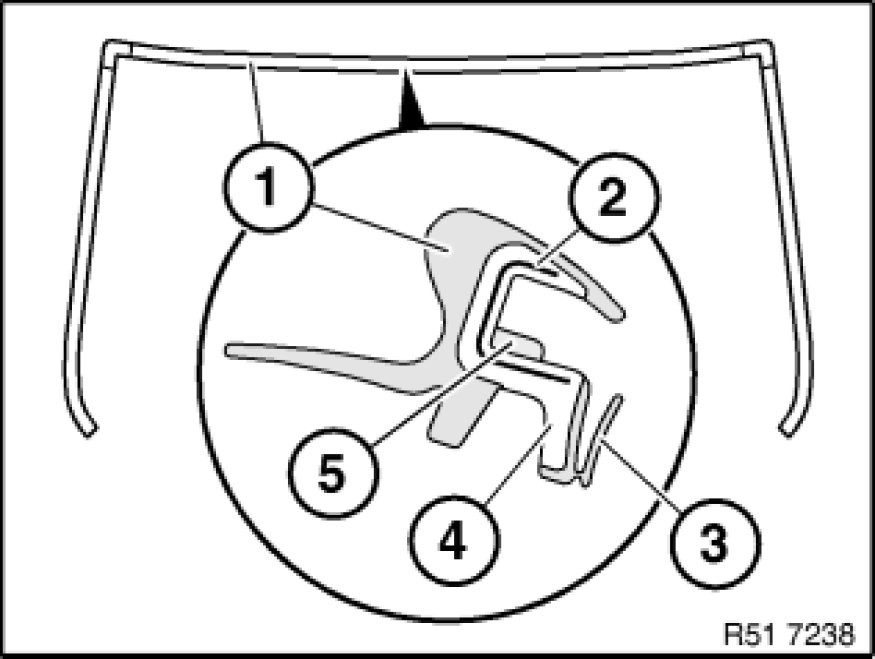 1
2
5
4
3
R51 7238