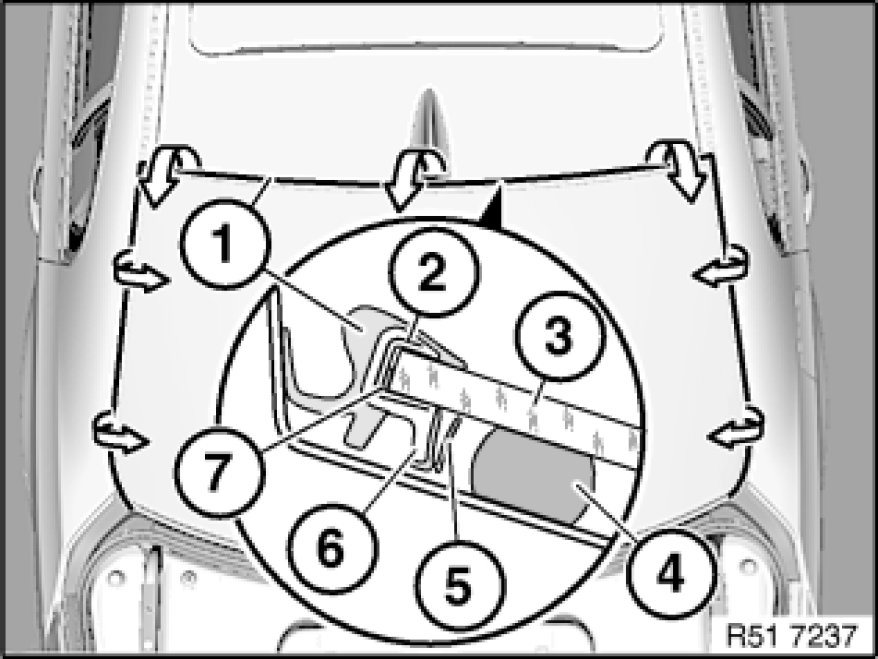 1
2
3
7
6
5
4
R51 7237