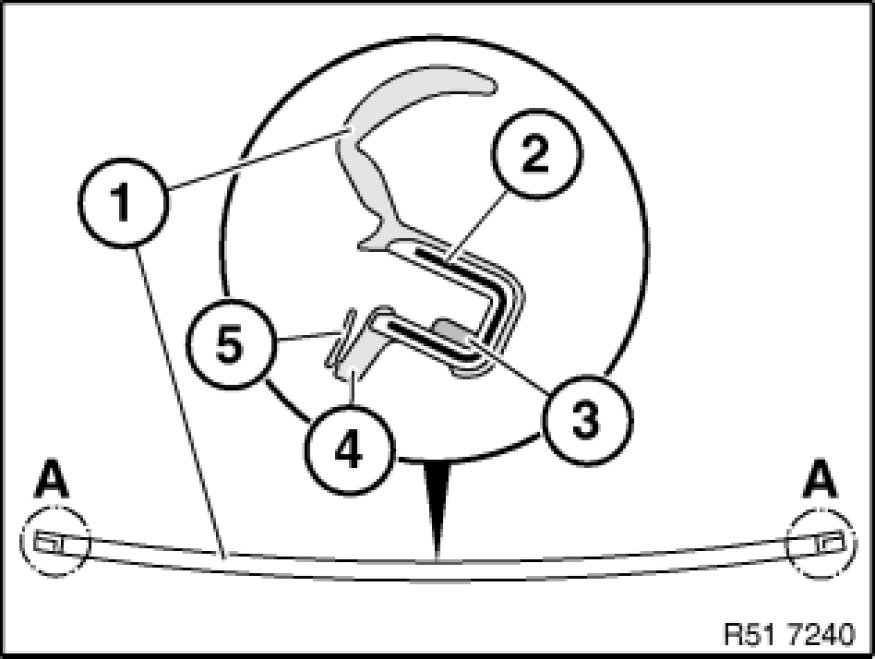 1
2
5
3
4
A
A
R51 7240