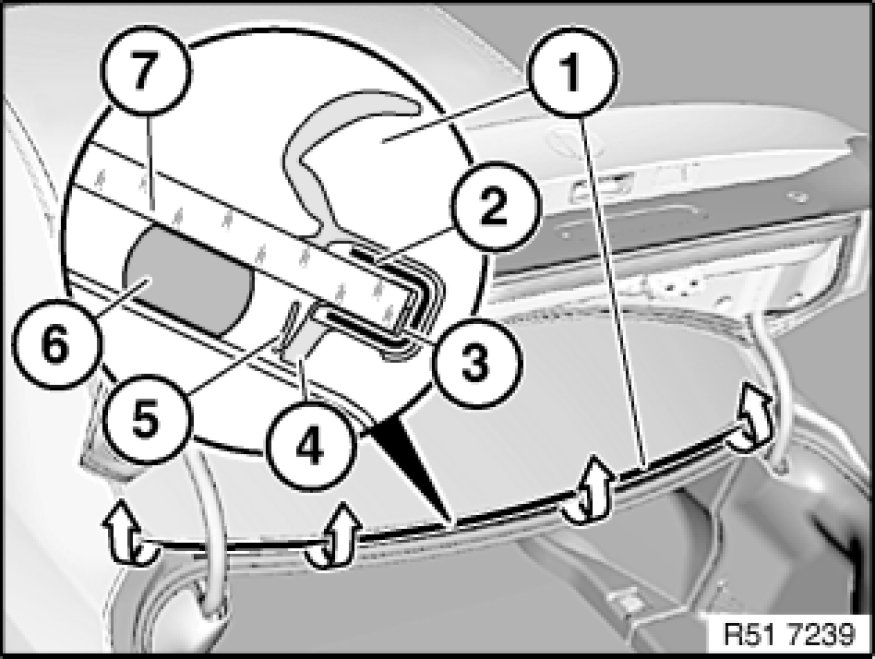 7
1
2
6
3
5
4
R51 7239