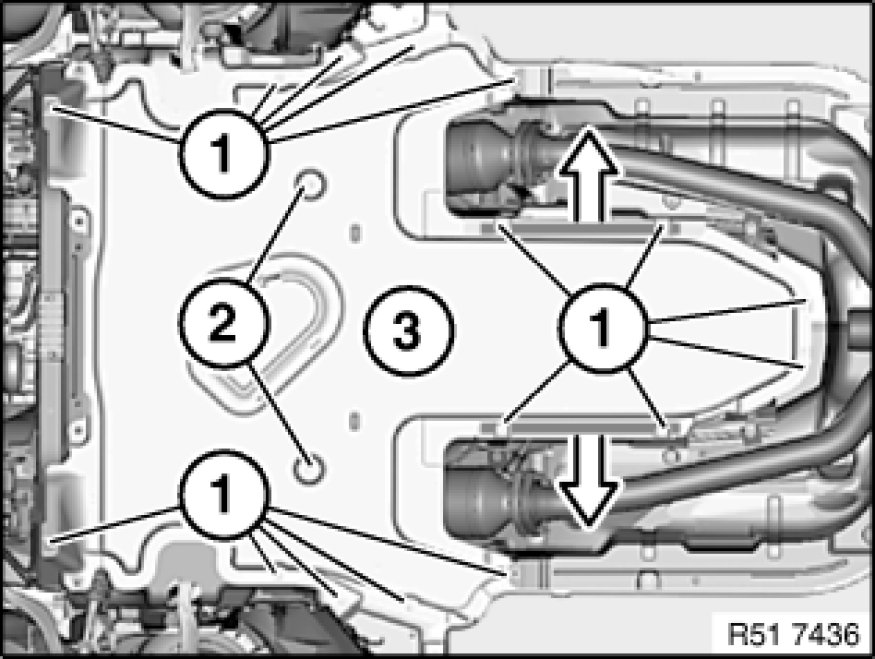 1
2
3
1
1
R51 7436