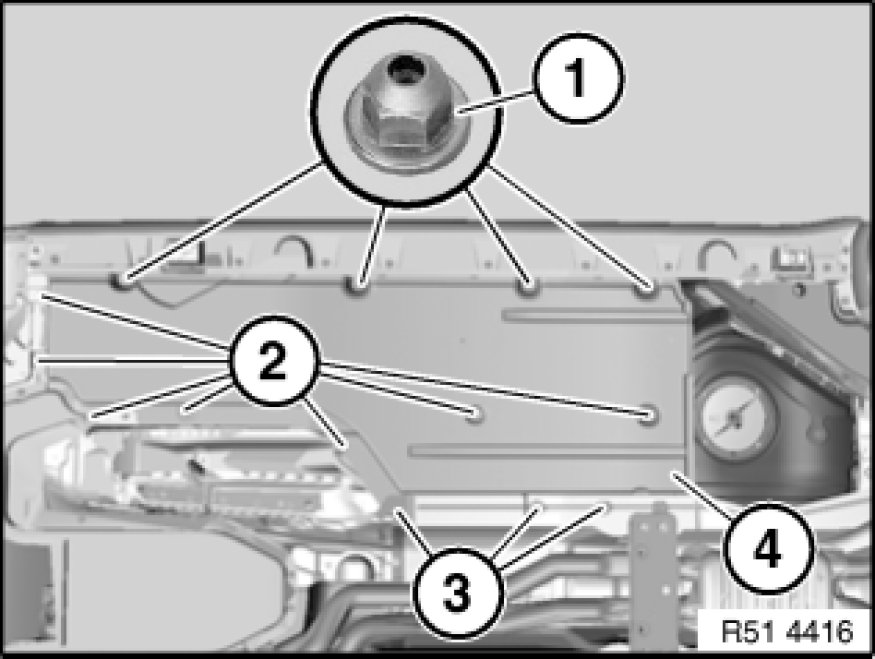 1
2
3
4
R51 4416