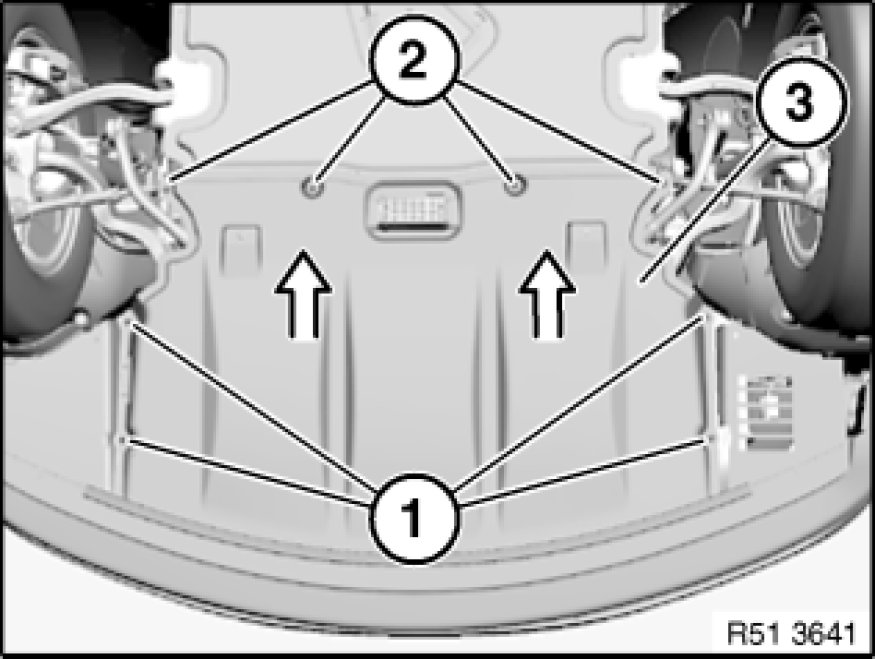 2
3
1
R51 3641