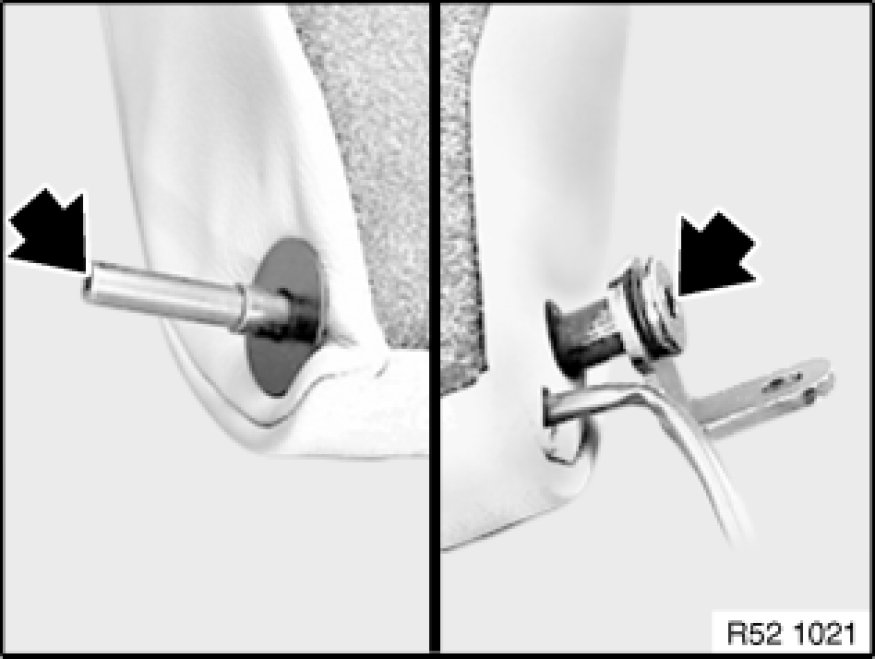 R52 1021