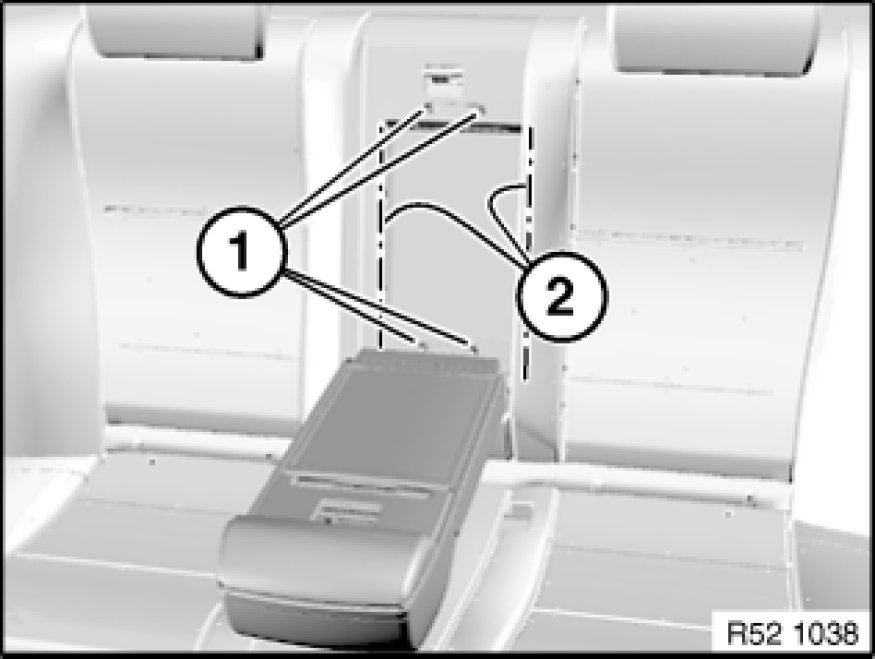 1
2
R52 1038