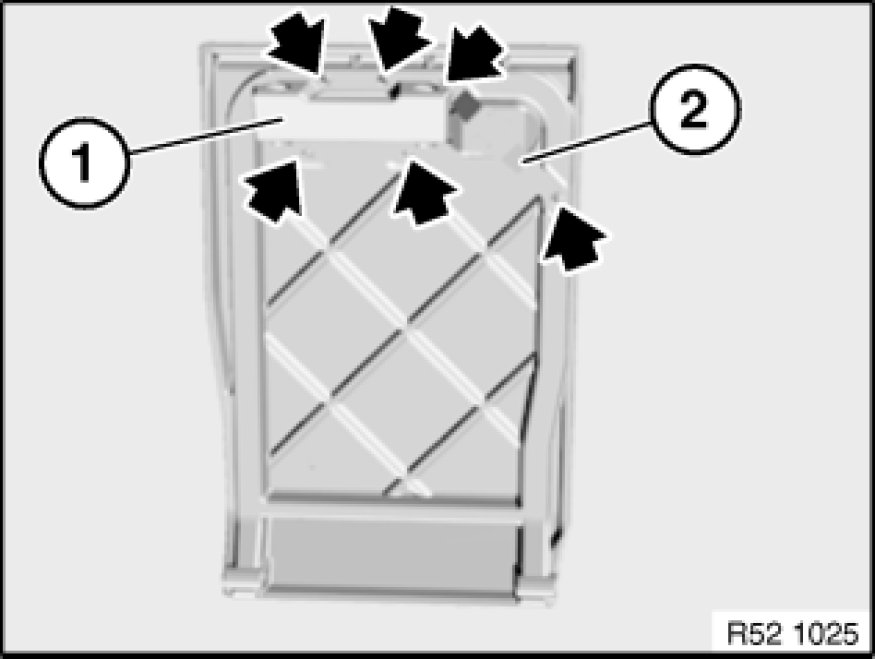 1
2
R52 1025