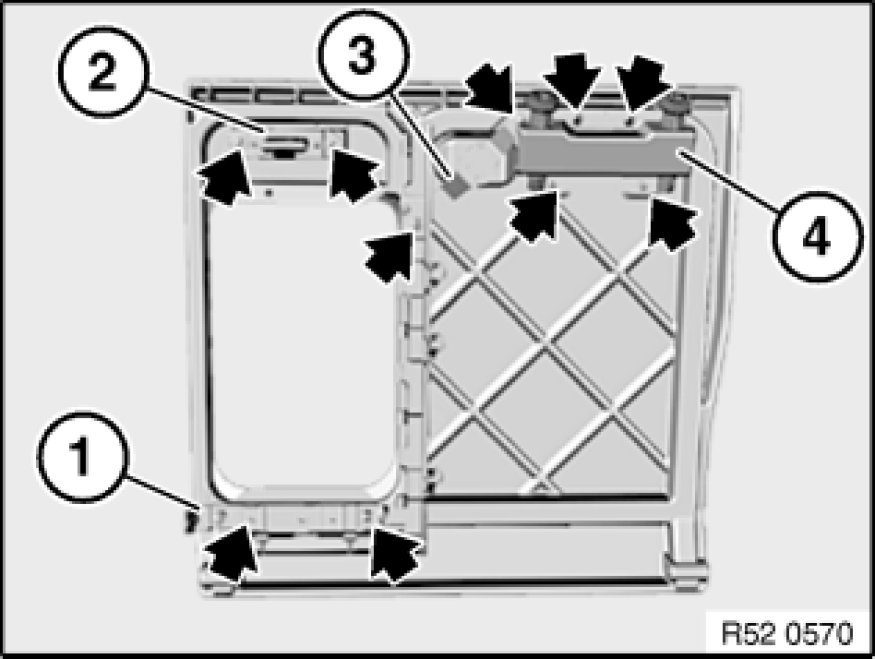 2
3
4
1
R52 0570