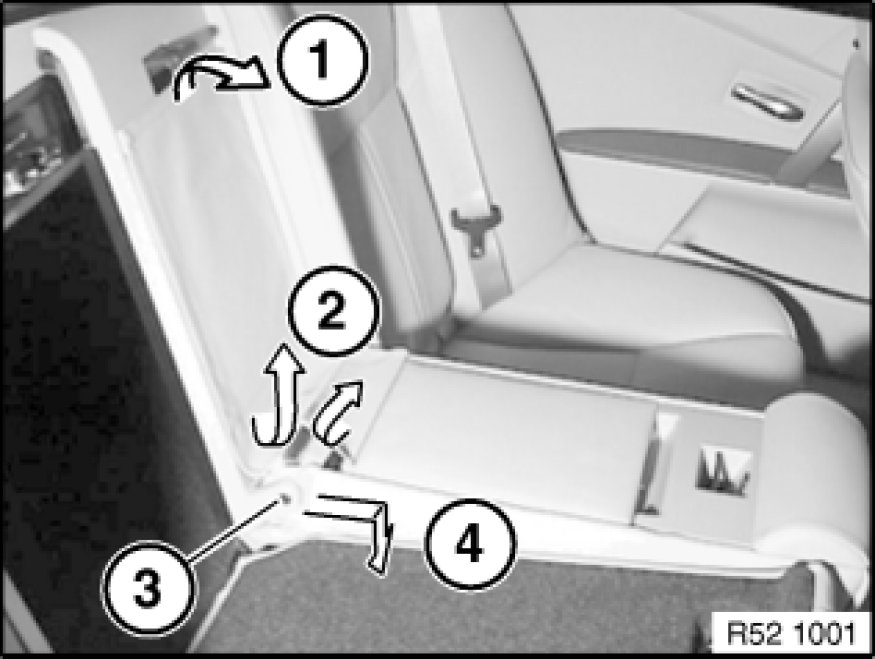 1
2
3
4
R52 1001