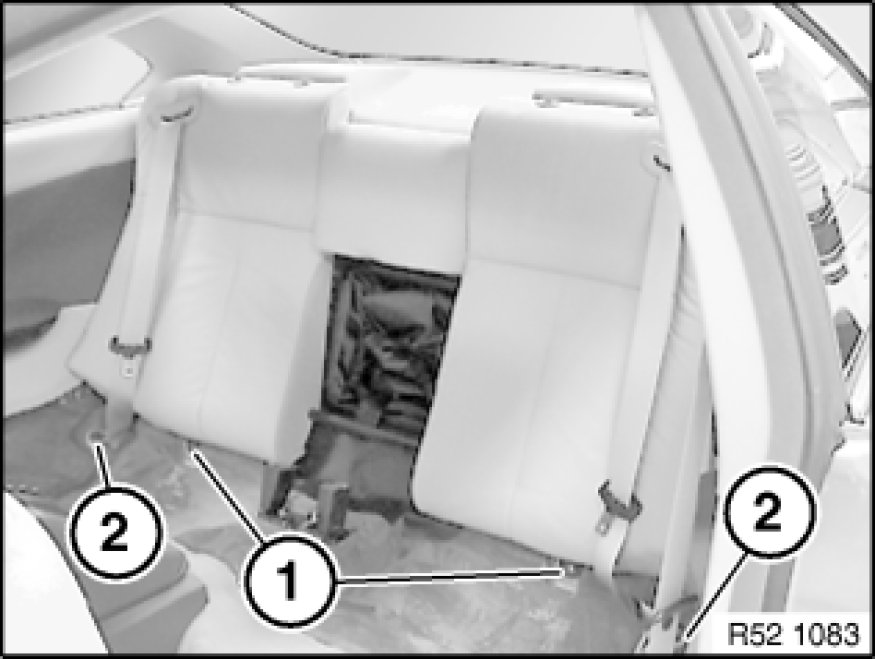 2
1
2
R52 1083