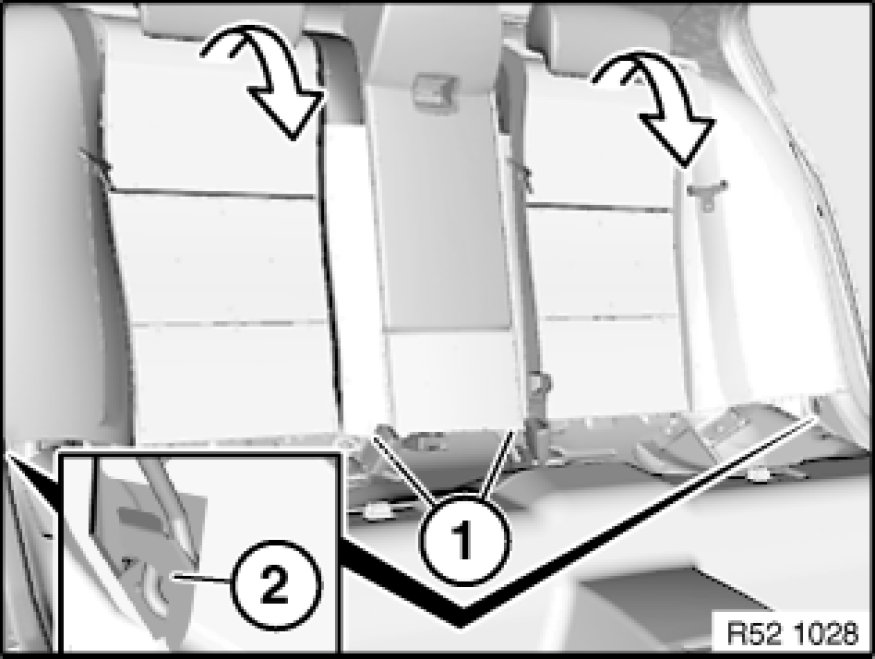 1
2
R52 1028