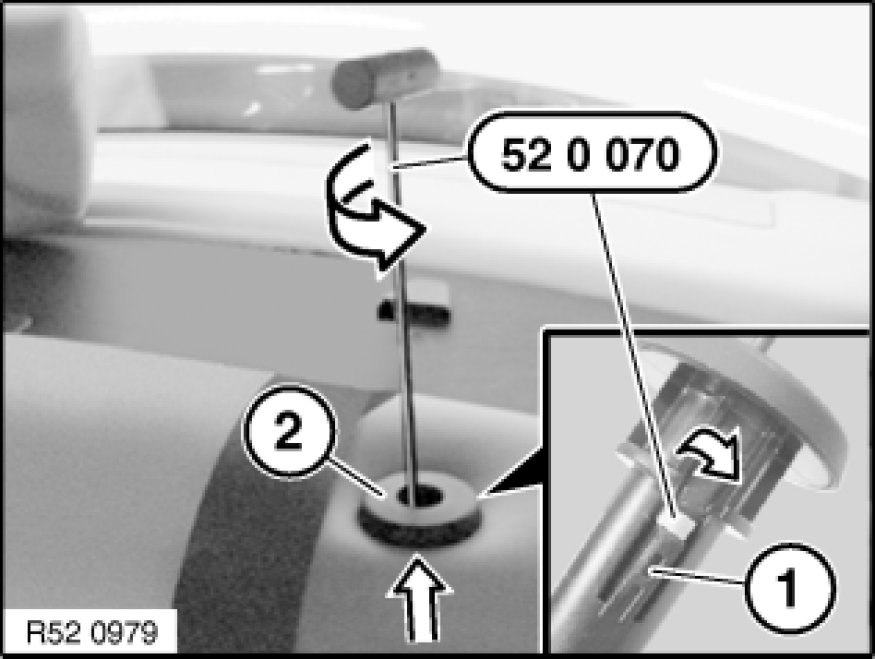 52 0 070

2

1

R52 0979