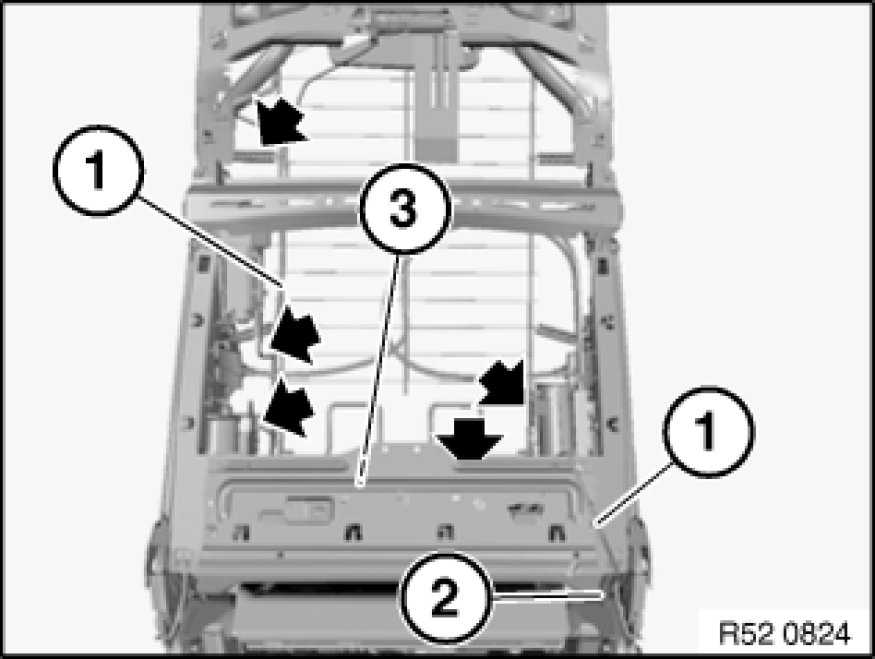 1
3
1
2
R52 0824