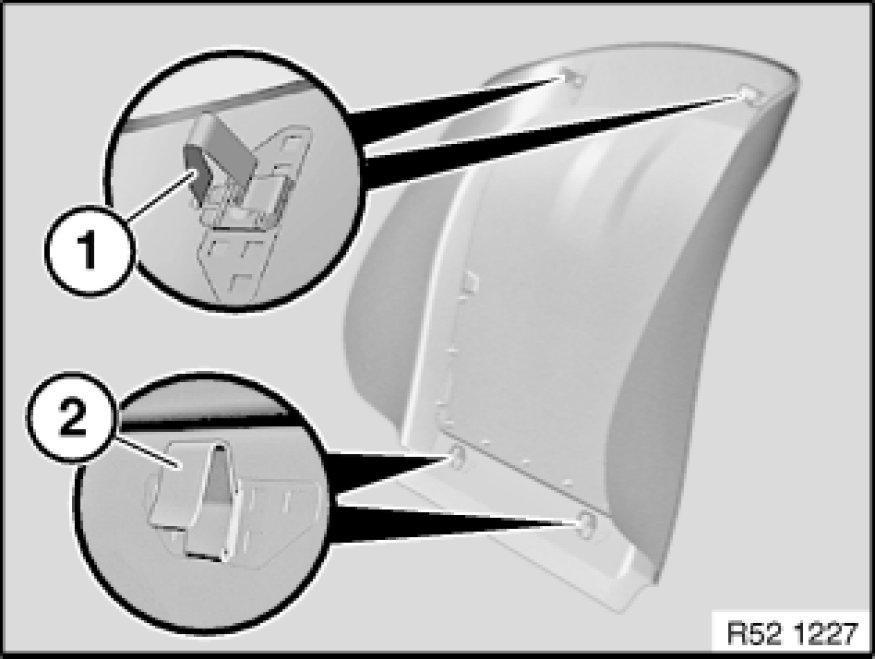 1

2

R52 1227