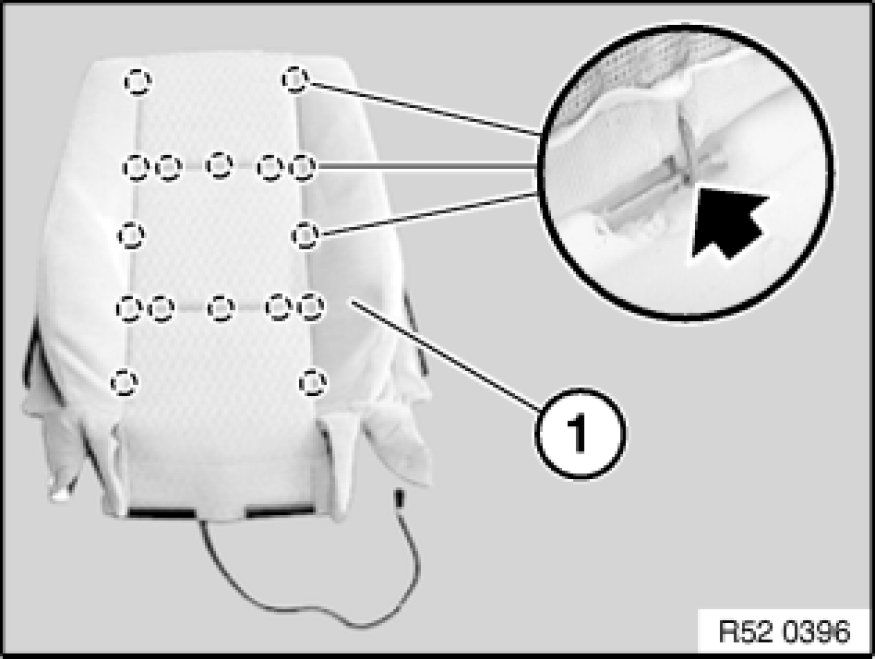 1

R52 0396