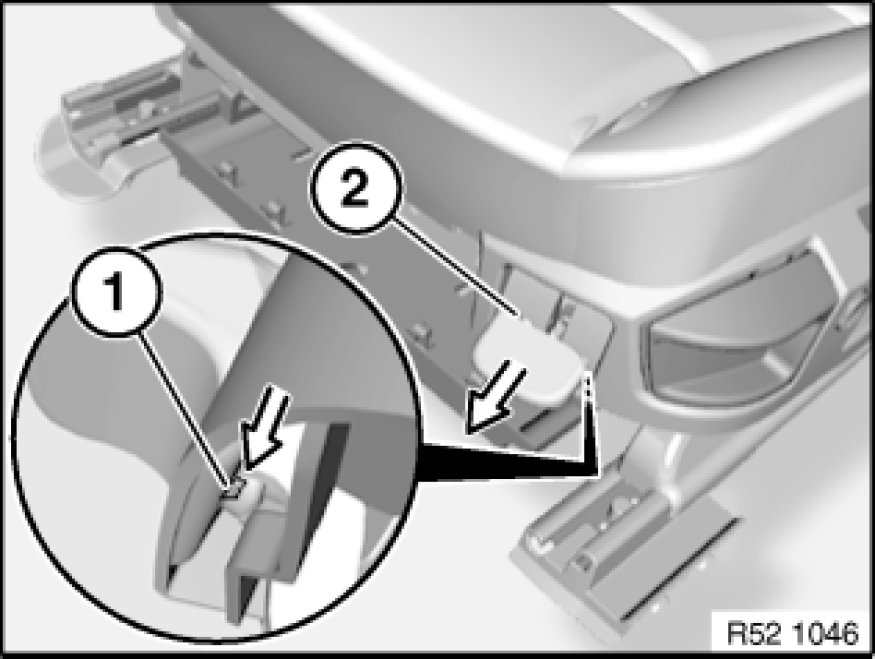 2
1
R52 1046