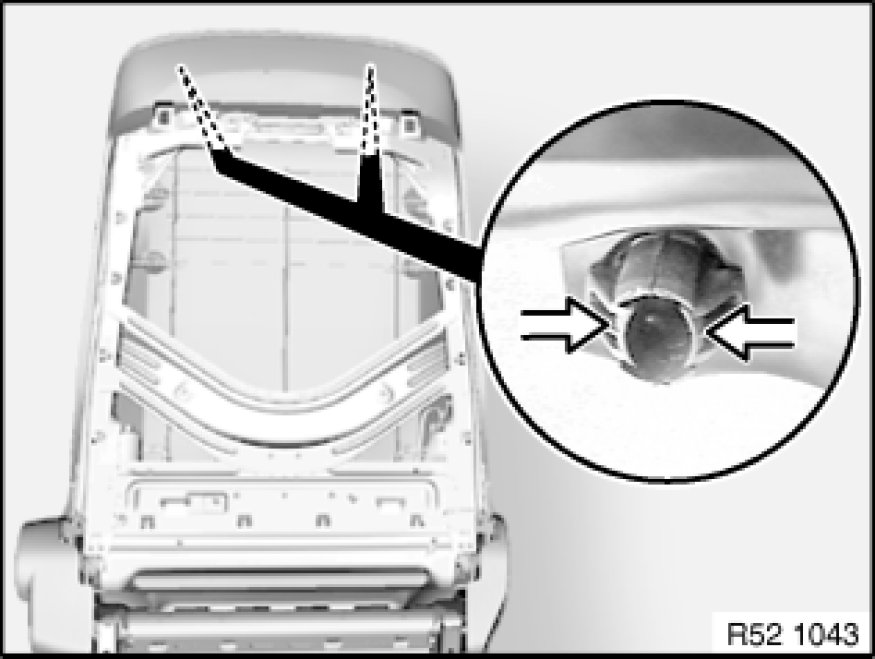 R52 1043