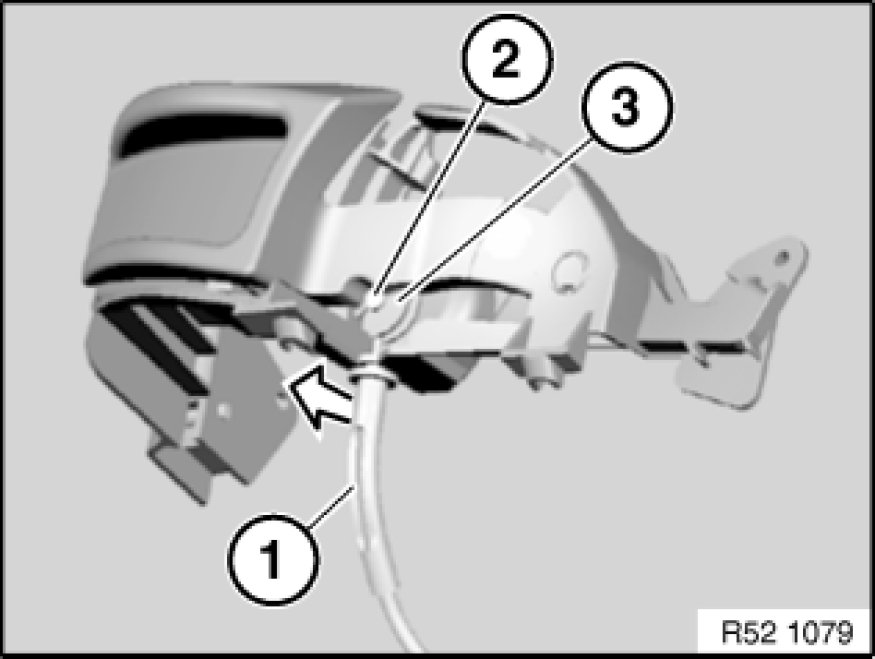 2
3
1
R52 1079