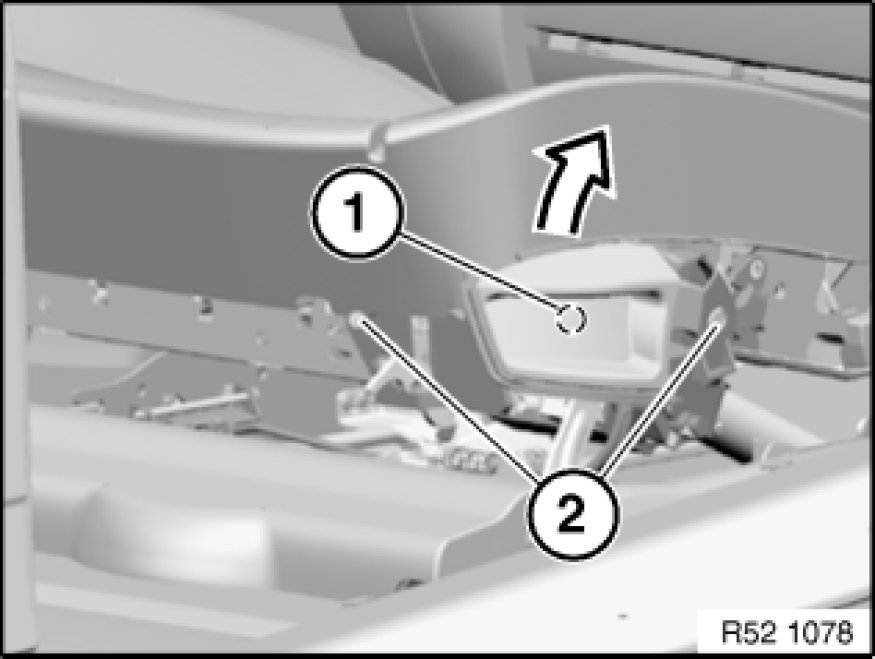 1
2
R52 1078