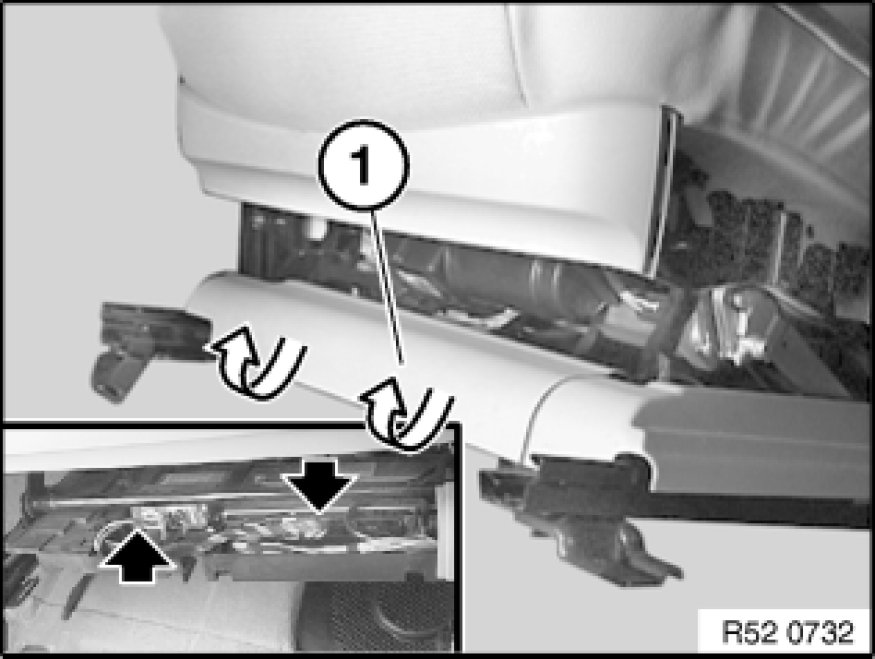 1

R52 0732