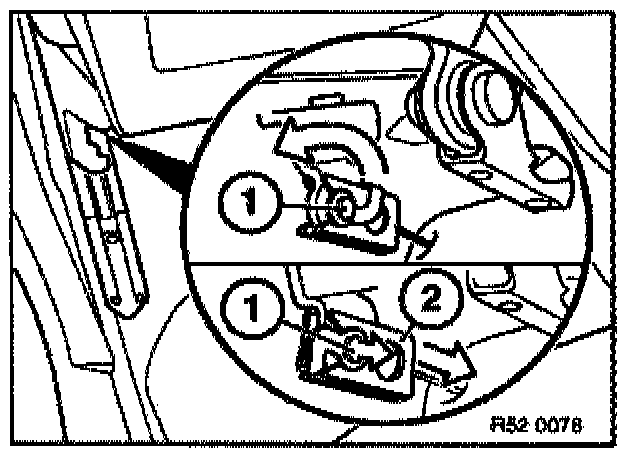 1

1

2

R52 0078