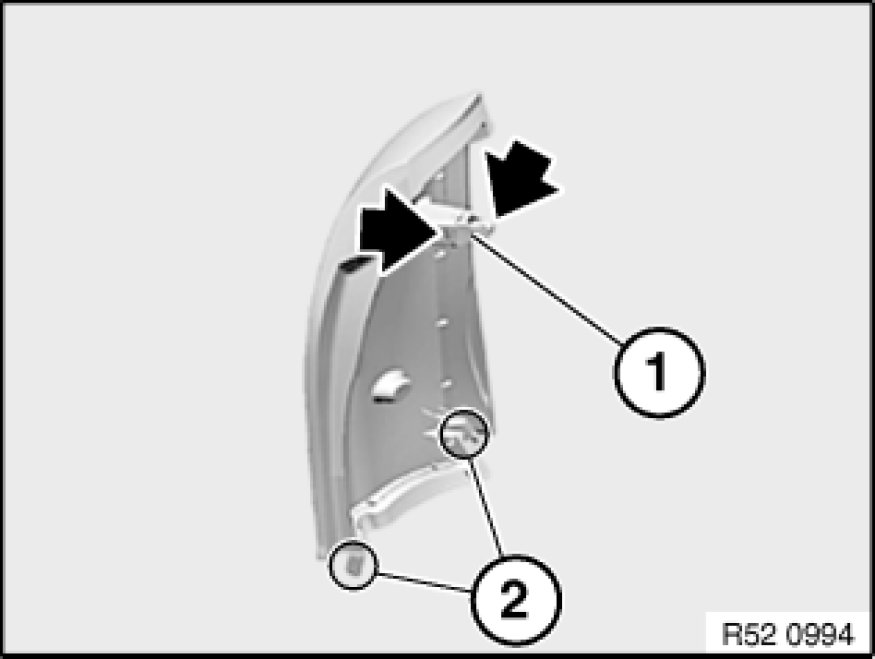 1
2
R52 0994