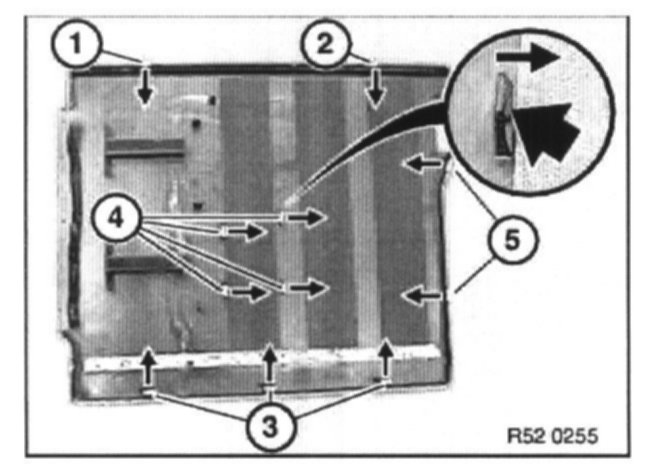 1
2
4
5
3
R52 0255