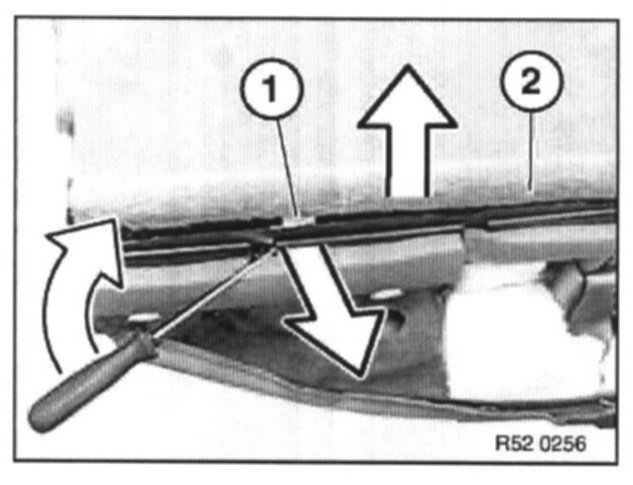 1
2
R52 0256