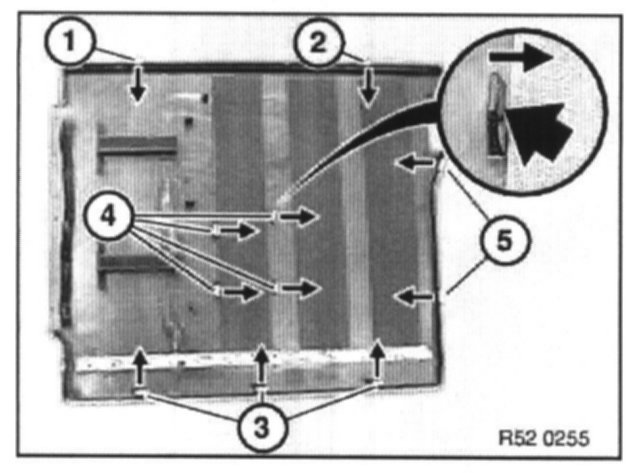 1
2
4
5
3
R52 0255