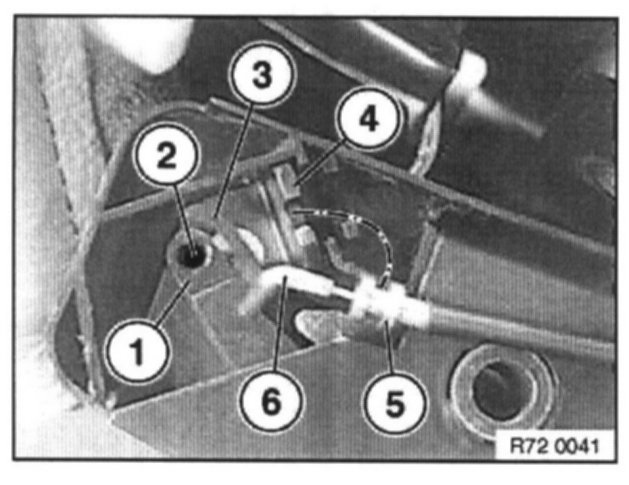 3
4
2
1
6
5
R72 0041