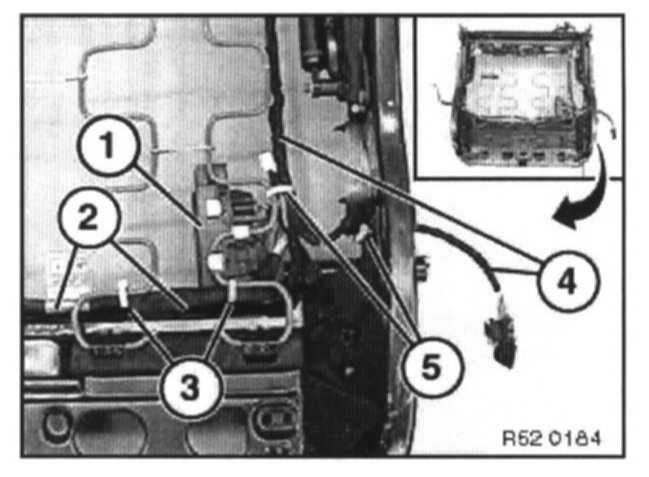 1
2
3
4
5
R52 0184