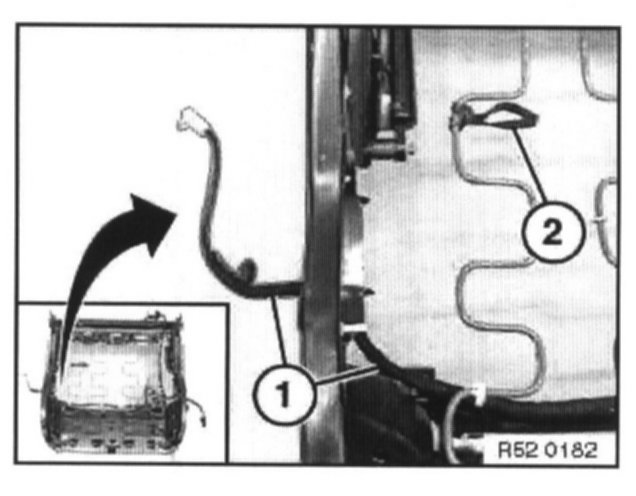 2

1

R52 0182