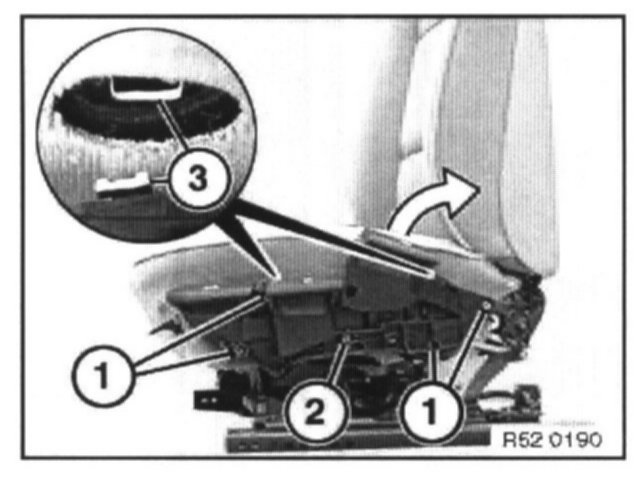 3
1
2
1
R52 0190