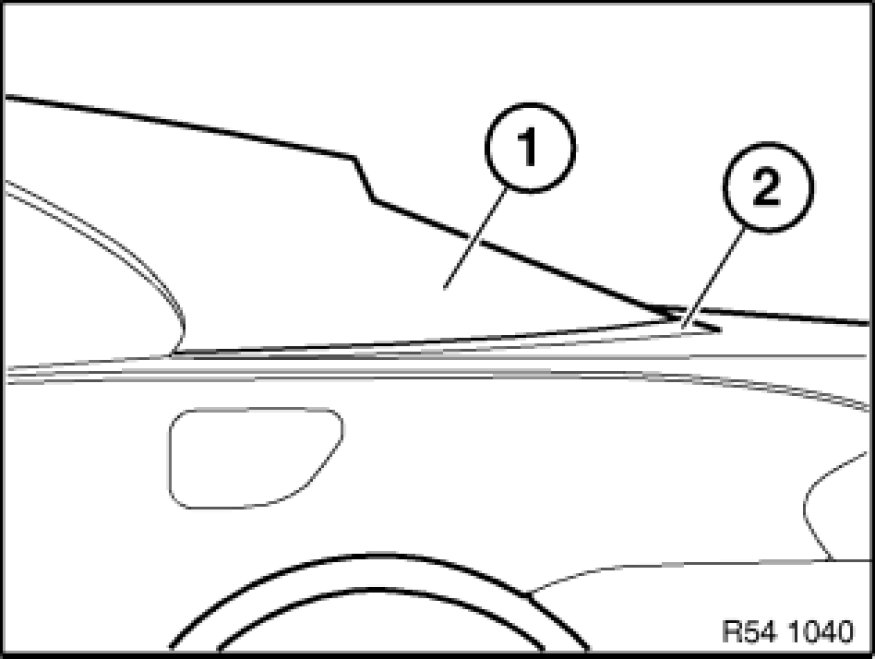 1
2
R54 1040