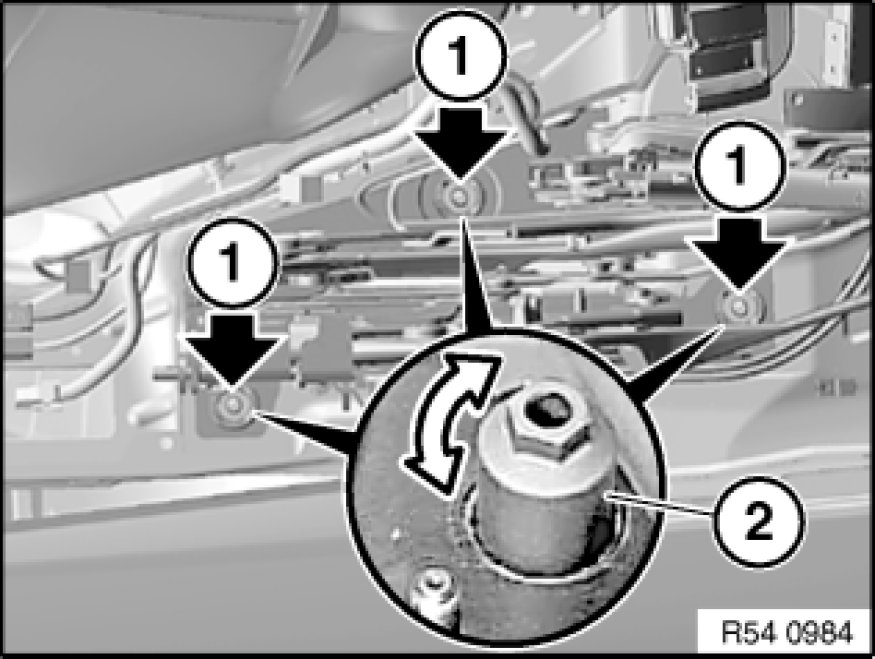 1
1
1
2
R54 0984