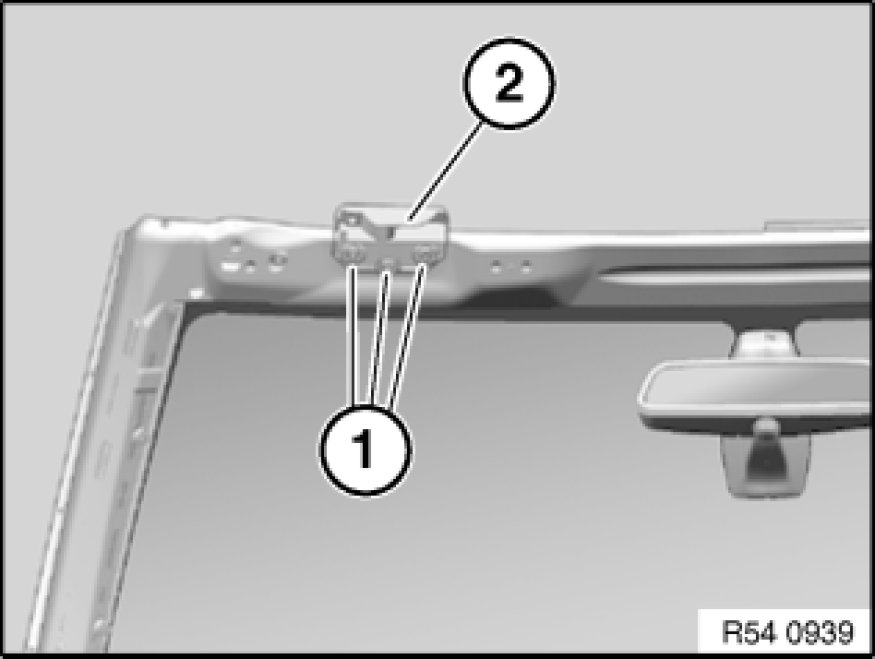 2

1

R54 0939